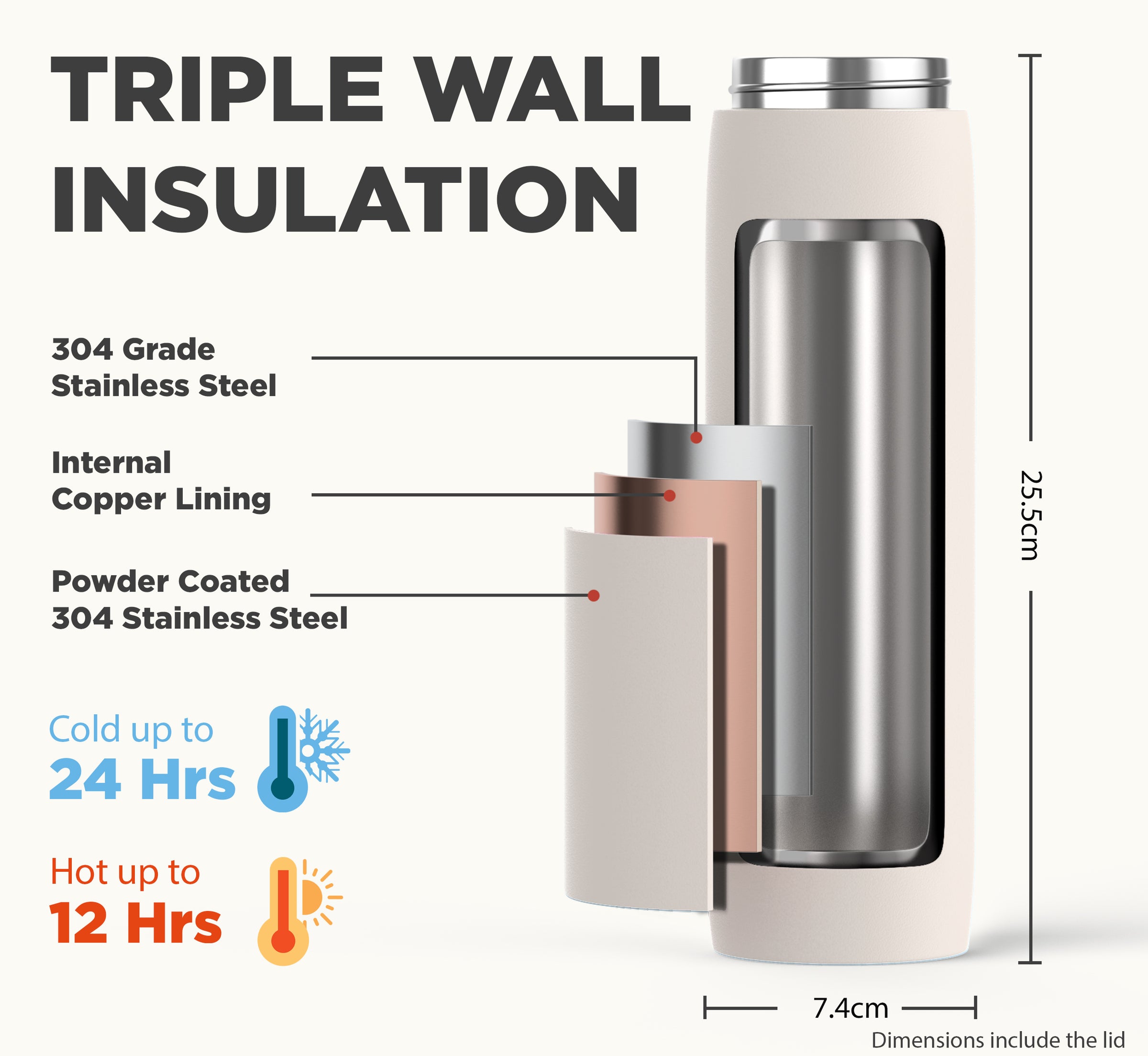 TRIPLE WALL INSULATION

304 Grade Stainless Steel

Internal Copper Lining

Powder Coated 304 Stainless Steel

Cold up to
24 Hrs

Hot up to
12 Hrs

25.5cm

7.4cm

Dimensions include the lid