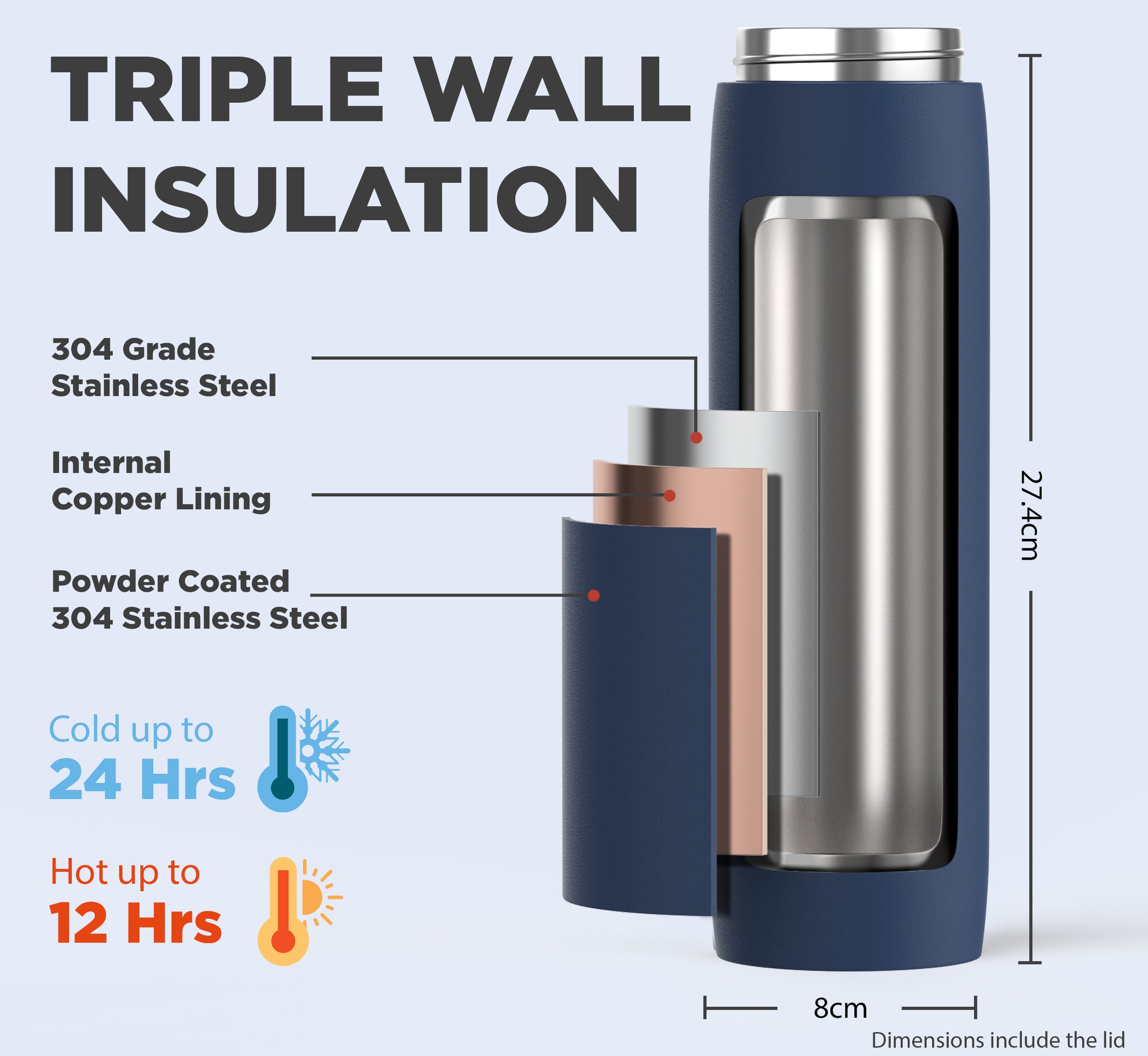 TRIPLE WALL INSULATION

304 Grade Stainless Steel

Internal Copper Lining

Powder Coated 304 Stainless Steel

Cold up to
24 Hrs

Hot up to
12 Hrs

27.4cm

8cm

Dimensions include the lid