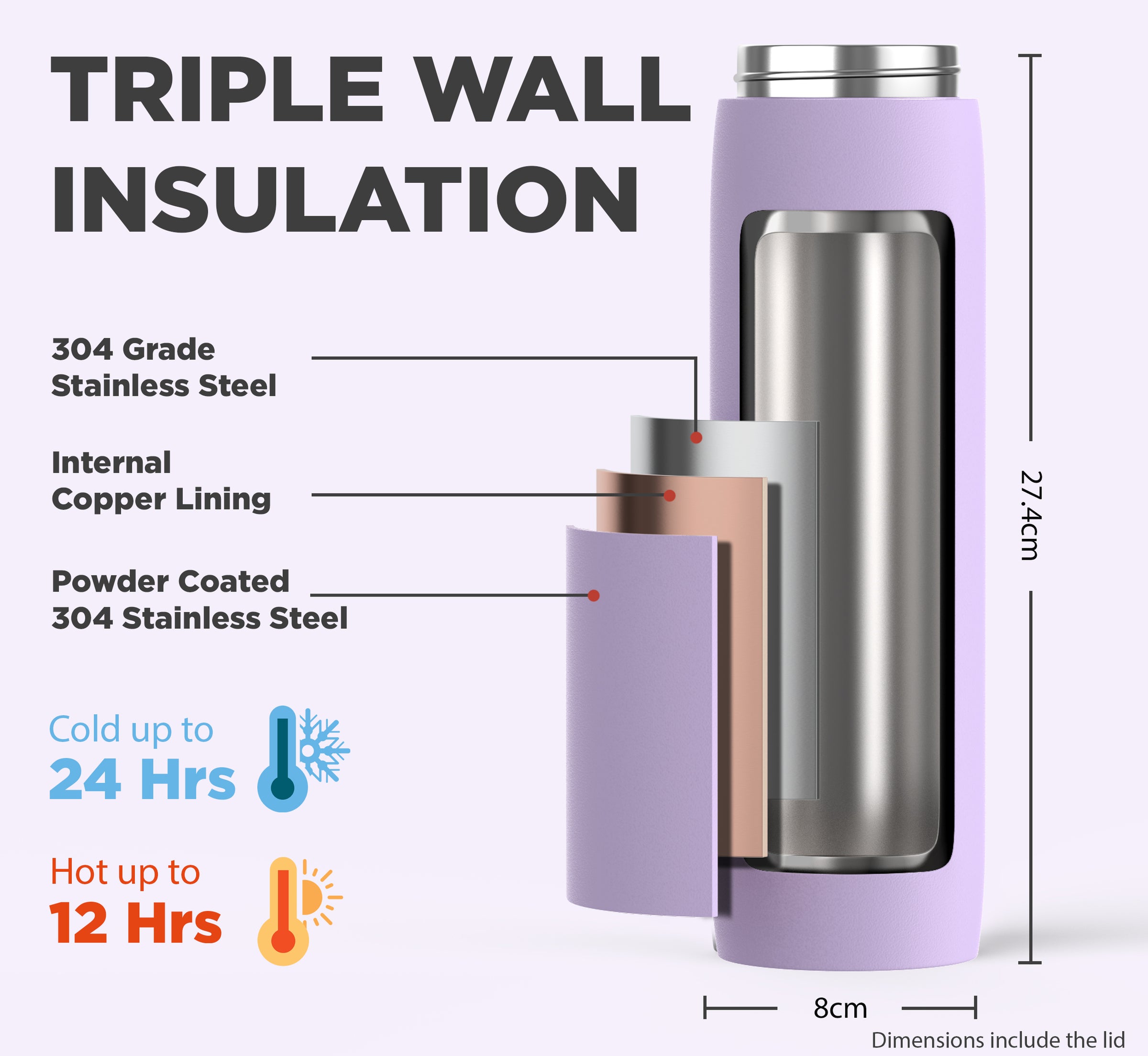 TRIPLE WALL INSULATION

304 Grade Stainless Steel

Internal Copper Lining

Powder Coated 304 Stainless Steel

Cold up to 24 Hrs

Hot up to 12 Hrs

27.4cm

8cm

Dimensions include the lid