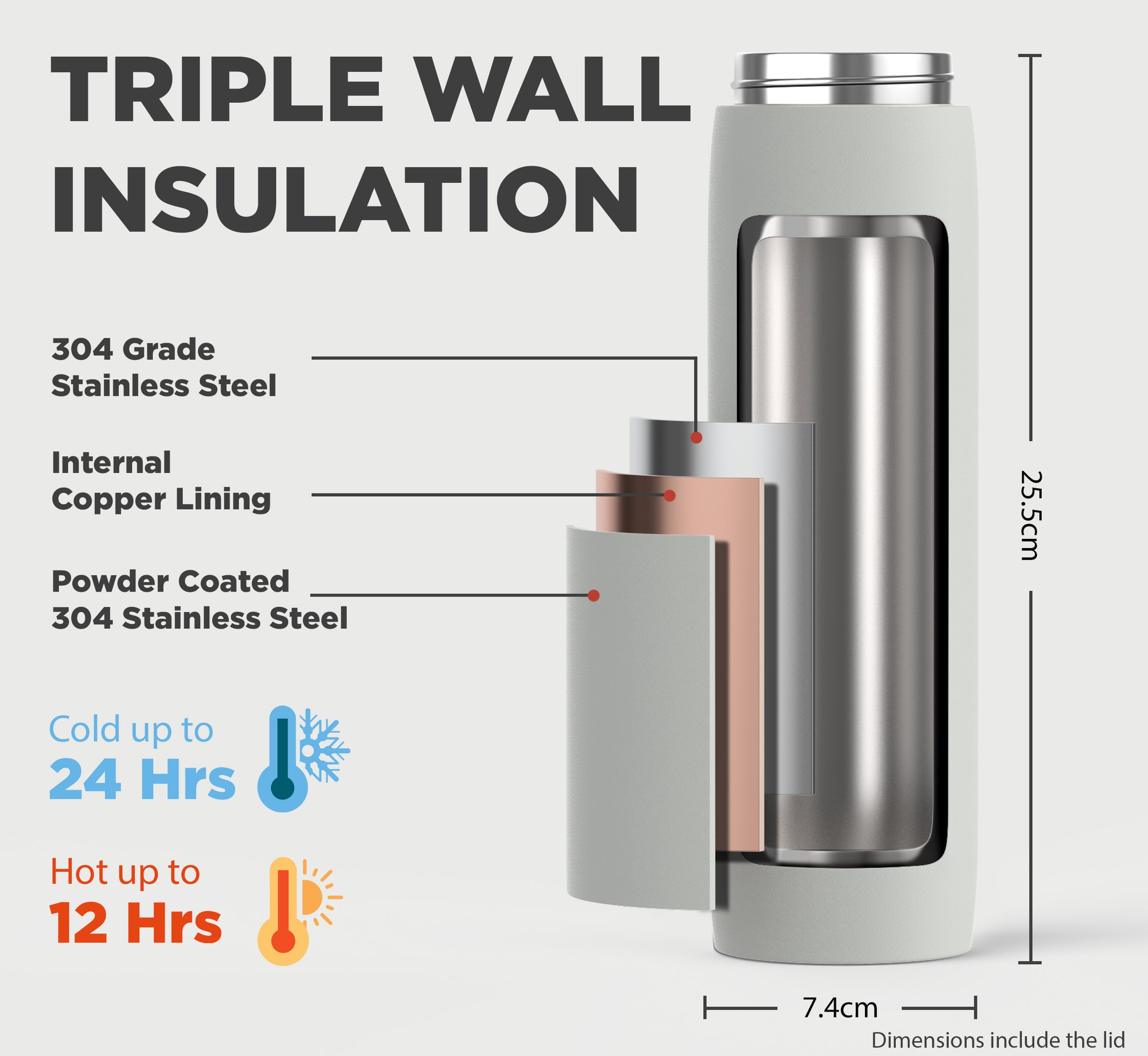 TRIPLE WALL INSULATION

304 Grade Stainless Steel

Internal Copper Lining

Powder Coated 304 Stainless Steel

Cold up to
24 Hrs

Hot up to
12 Hrs

25.5cm

7.4cm

Dimensions include the lid