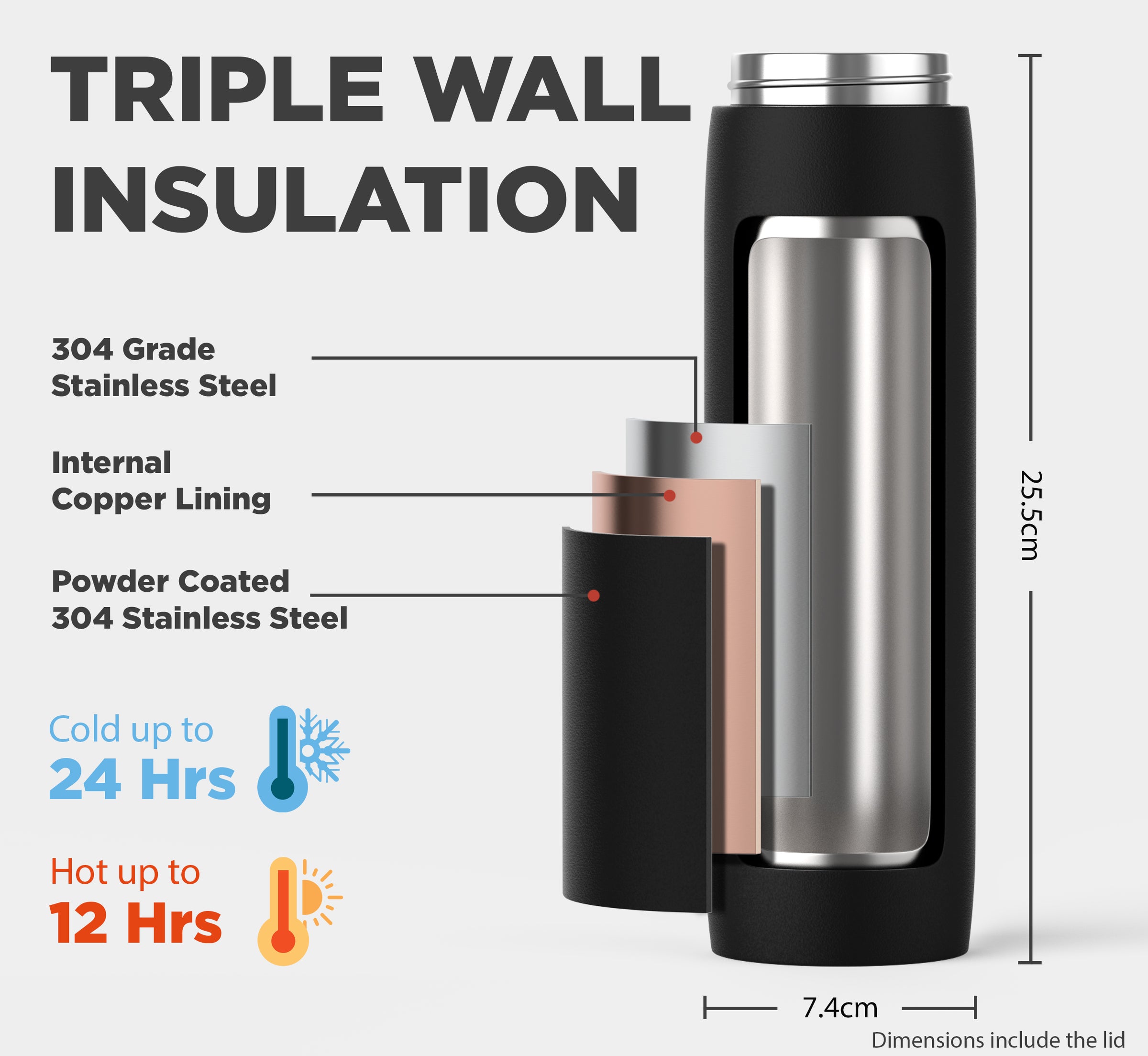 TRIPLE WALL INSULATION

304 Grade Stainless Steel

Internal Copper Lining

Powder Coated 304 Stainless Steel

Cold up to 24 Hrs

Hot up to 12 Hrs

25.5cm

7.4cm

Dimensions include the lid